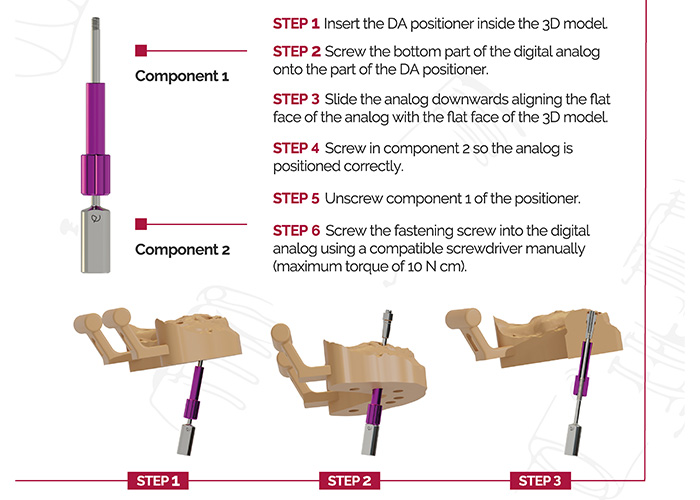 Component 1

Component 2

STEP 1 Insert the DA positioner inside the 3D model.

STEP 2 Screw the bottom part of the digital analog onto the part of the DA positioner.

STEP 3 Slide the analog downwards aligning the flat face of the analog with the flat face of the 3D model.

STEP 4 Screw in component 2 so the analog is positioned correctly.

STEP 5 Unscrew component 1 of the positioner.

STEP 6 Screw the fastening screw into the digital analog using a compatible screwdriver manually (maximum torque of 10 N cm).

STEP 1

STEP 2

STEP 3